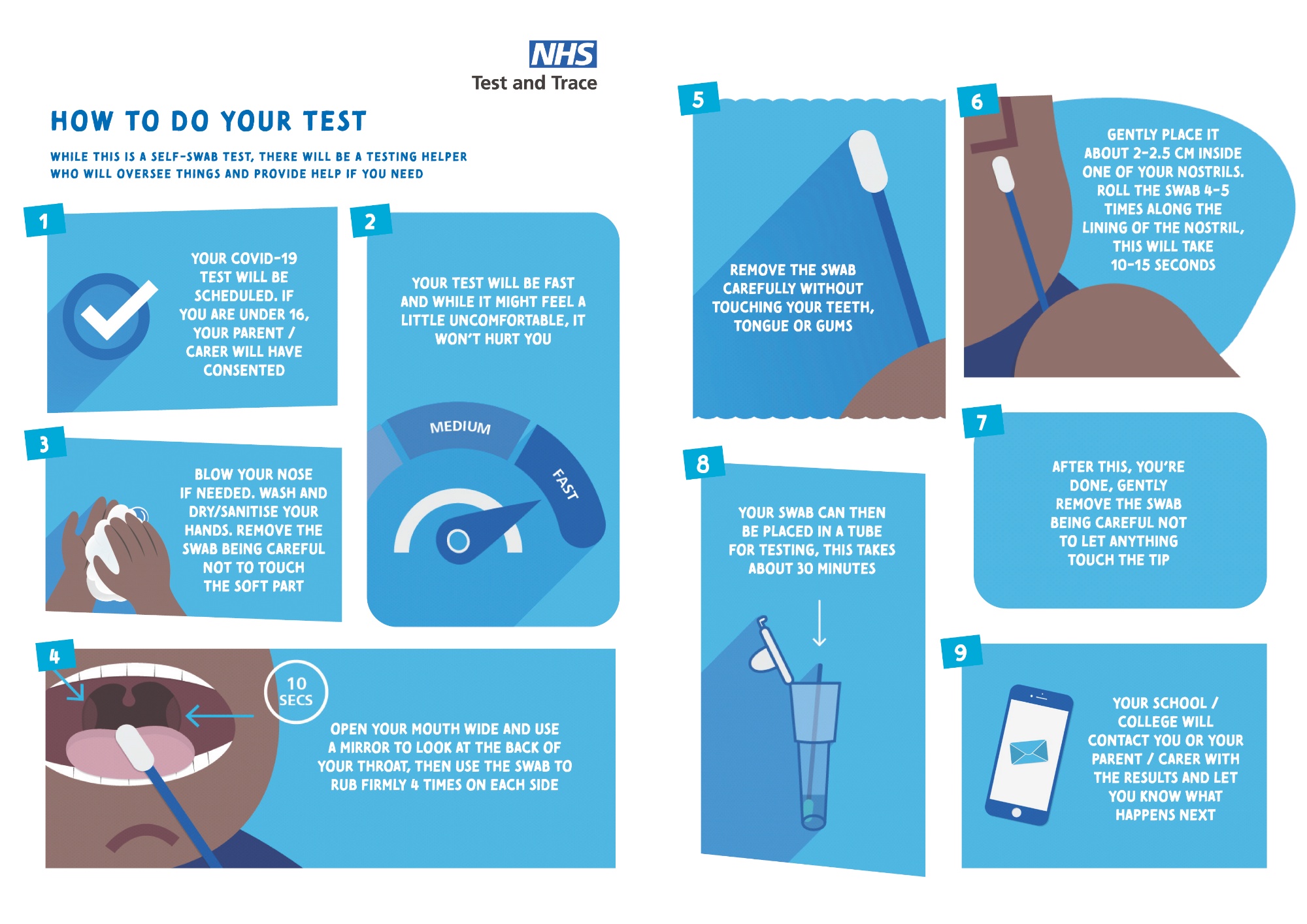 NHS
Test and Trace

HOW TO DO YOUR TEST

WHILE THIS IS A SELF-SWAB TEST, THERE WILL BE A TESTING HELPER WHO WILL OVERSEE THINGS AND PROVIDE HELP IF YOU NEED

1

YOUR COVID-19 TEST WILL BE SCHEDULED. IF YOU ARE UNDER 16, YOUR PARENT / CARER WILL HAVE CONSENTED

2

YOUR TEST WILL BE FAST AND WHILE IT MIGHT FEEL A LITTLE UNCOMFORTABLE, IT WON'T HURT YOU

MEDIUM

FAST

3

BLOW YOUR NOSE IF NEEDED. WASH AND DRY/SANITISE YOUR HANDS. REMOVE THE SWAB BEING CAREFUL NOT TO TOUCH THE SOFT PART

4

10 SECS

OPEN YOUR MOUTH WIDE AND USE A MIRROR TO LOOK AT THE BACK OF YOUR THROAT, THEN USE THE SWAB TO RUB FIRMLY 4 TIMES ON EACH SIDE

5

REMOVE THE SWAB CAREFULLY WITHOUT TOUCHING YOUR TEETH, TONGUE OR GUMS

6

GENTLY PLACE IT ABOUT 2-2.5 CM INSIDE ONE OF YOUR NOSTRILS. ROLL THE SWAB 4-5 TIMES ALONG THE LINING OF THE NOSTRIL, THIS WILL TAKE 10-15 SECONDS

7

AFTER THIS, YOU'RE DONE, GENTLY REMOVE THE SWAB BEING CAREFUL NOT TO LET ANYTHING TOUCH THE TIP

8

YOUR SWAB CAN THEN BE PLACED IN A TUBE FOR TESTING, THIS TAKES ABOUT 30 MINUTES

9

YOUR SCHOOL / COLLEGE WILL CONTACT YOU OR YOUR PARENT / CARER WITH THE RESULTS AND LET YOU KNOW WHAT HAPPENS NEXT